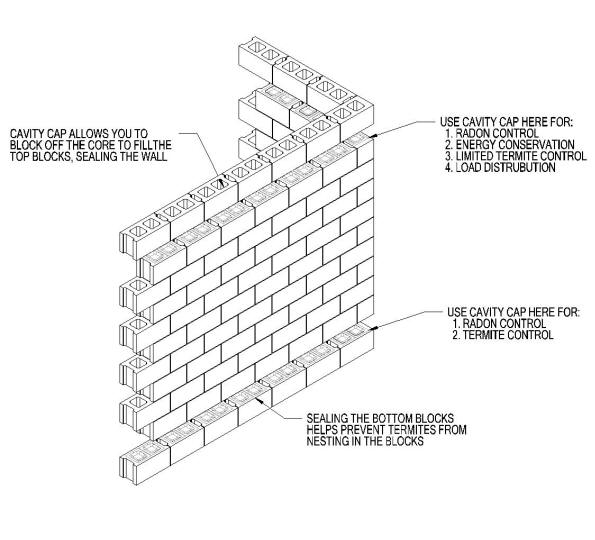 CAVITY CAP ALLOWS YOU TO BLOCK OFF THE CORE TO FILLTHE TOP BLOCKS, SEALING THE WALL

USE CAVITY CAP HERE FOR:
1. RADON CONTROL
2. ENERGY CONSERVATION
3. LIMITED TERMITE CONTROL
4. LOAD DISTRUBUTION

USE CAVITY CAP HERE FOR:
1. RADON CONTROL
2. TERMITE CONTROL

SEALING THE BOTTOM BLOCKS HELPS PREVENT TERMITES FROM NESTING IN THE BLOCKS